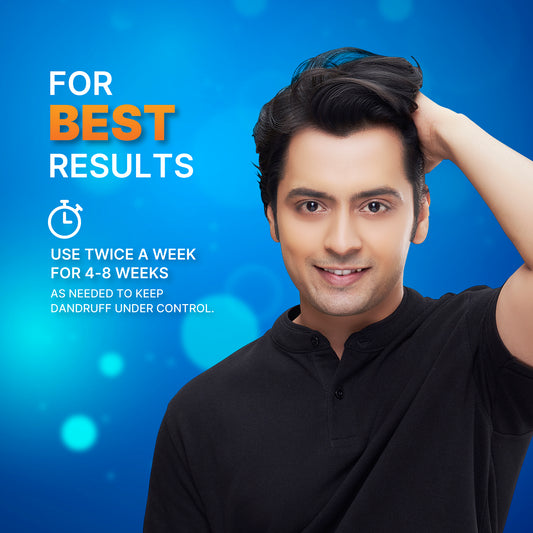 FOR
BEST
RESULTS

USE TWICE A WEEK FOR 4-8 WEEKS

AS NEEDED TO KEEP DANDRUFF UNDER CONTROL.